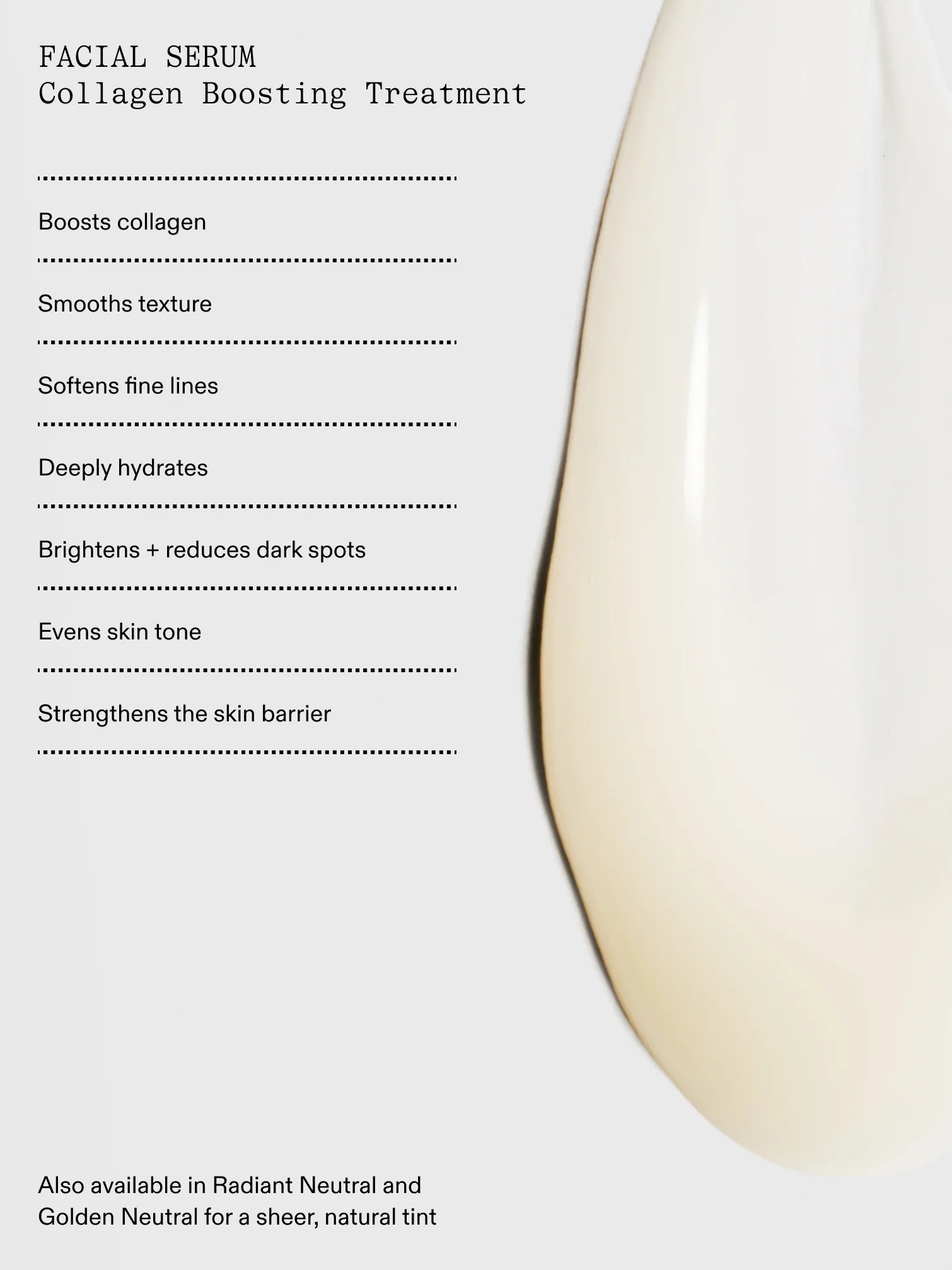 FACIAL SERUM
Collagen Boosting Treatment

Boosts collagen

Smooths texture

Softens fine lines

Deeply hydrates

Brightens + reduces dark spots

Evens skin tone

Strengthens the skin barrier

Also available in Radiant Neutral and Golden Neutral for a sheer, natural tint